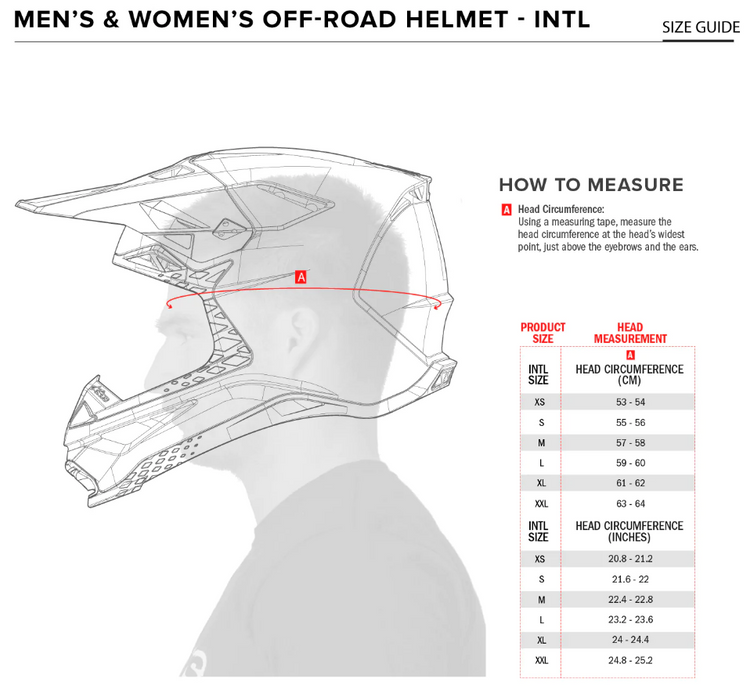 MEN'S & WOMEN'S OFF-ROAD HELMET - INTL

SIZE GUIDE

A

HOW TO MEASURE

A Head Circumference:
Using a measuring tape, measure the head circumference at the head's widest point, just above the eyebrows and the ears.

| PRODUCT SIZE | HEAD MEASUREMENT |
|---|---|
| | A |
| INTL SIZE | HEAD CIRCUMFERENCE (CM) |
| XS | 53 - 54 |
| S | 55 - 56 |
| M | 57 - 58 |
| L | 59 - 60 |
| XL | 61 - 62 |
| XXL | 63 - 64 |
| INTL SIZE | HEAD CIRCUMFERENCE (INCHES) |
| XS | 20.8 - 21.2 |
| S | 21.6 - 22 |
| M | 22.4 - 22.8 |
| L | 23.2 - 23.6 |
| XL | 24 - 24.4 |
| XXL | 24.8 - 25.2 |